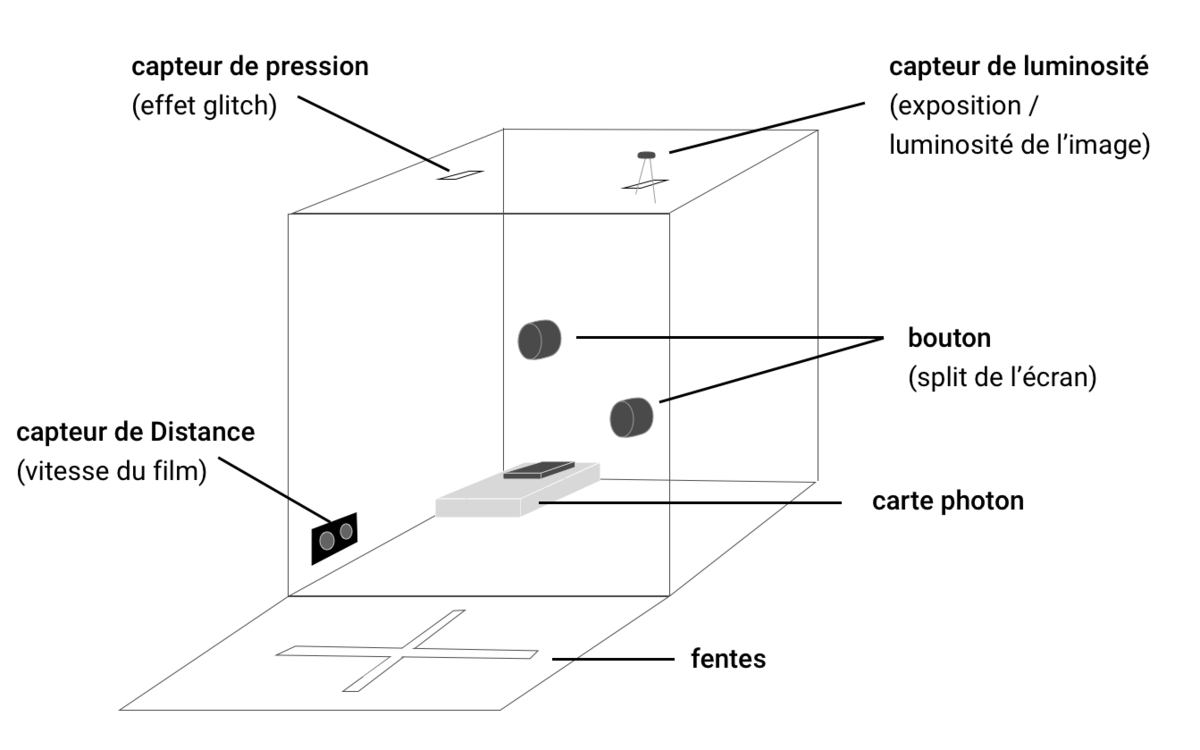 capteur de pression
(effet glitch)

capteur de luminosité
(exposition / luminosité de l'image)

bouton
(split de l'écran)

capteur de Distance
(vitesse du film)

carte photon

fentes