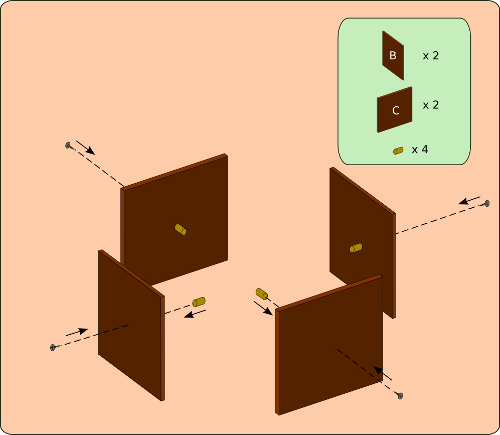 B x 2
C x 2
x 4