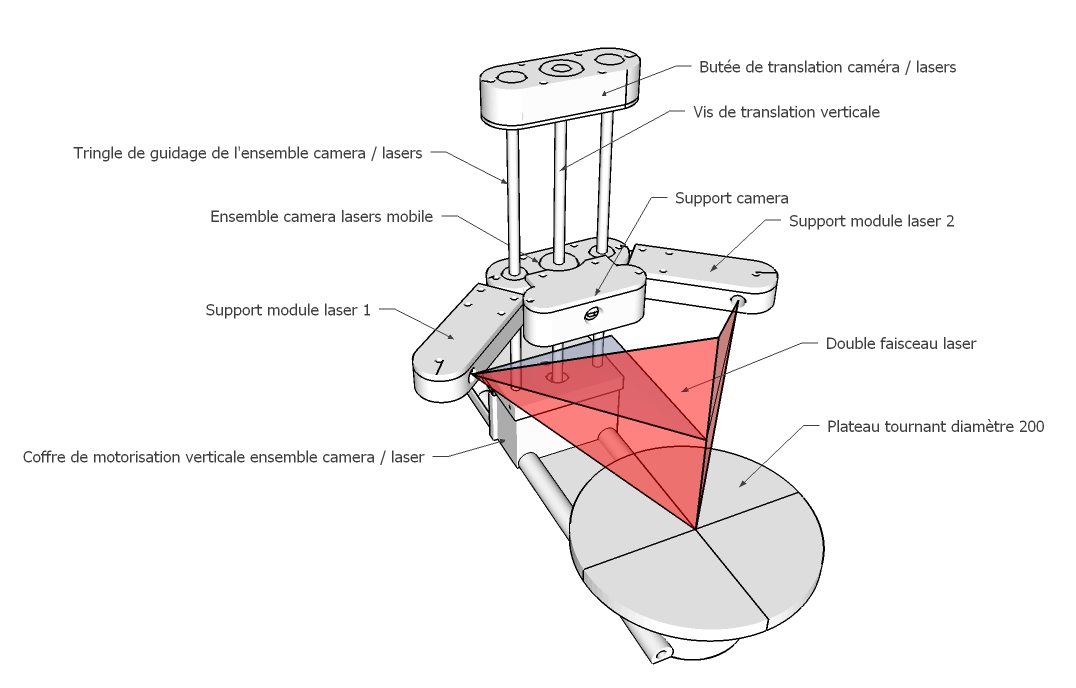 Butée de translation caméra / lasers

Vis de translation verticale

Tringle de guidage de l'ensemble camera / lasers

Support camera

Ensemble camera lasers mobile

Support module laser 2

Support module laser 1

Double faisceau laser

Plateau tournant diamètre 200

Coffre de motorisation verticale ensemble camera / laser